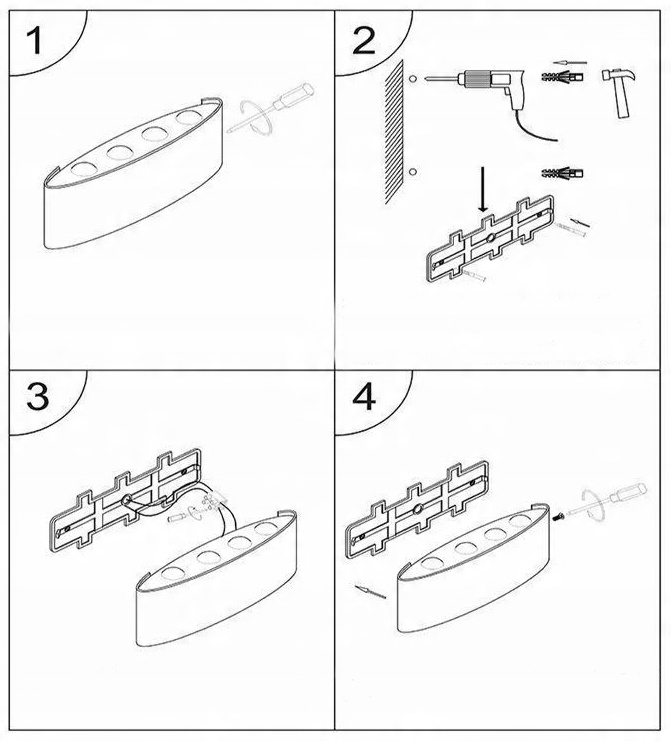 1

2

3

4